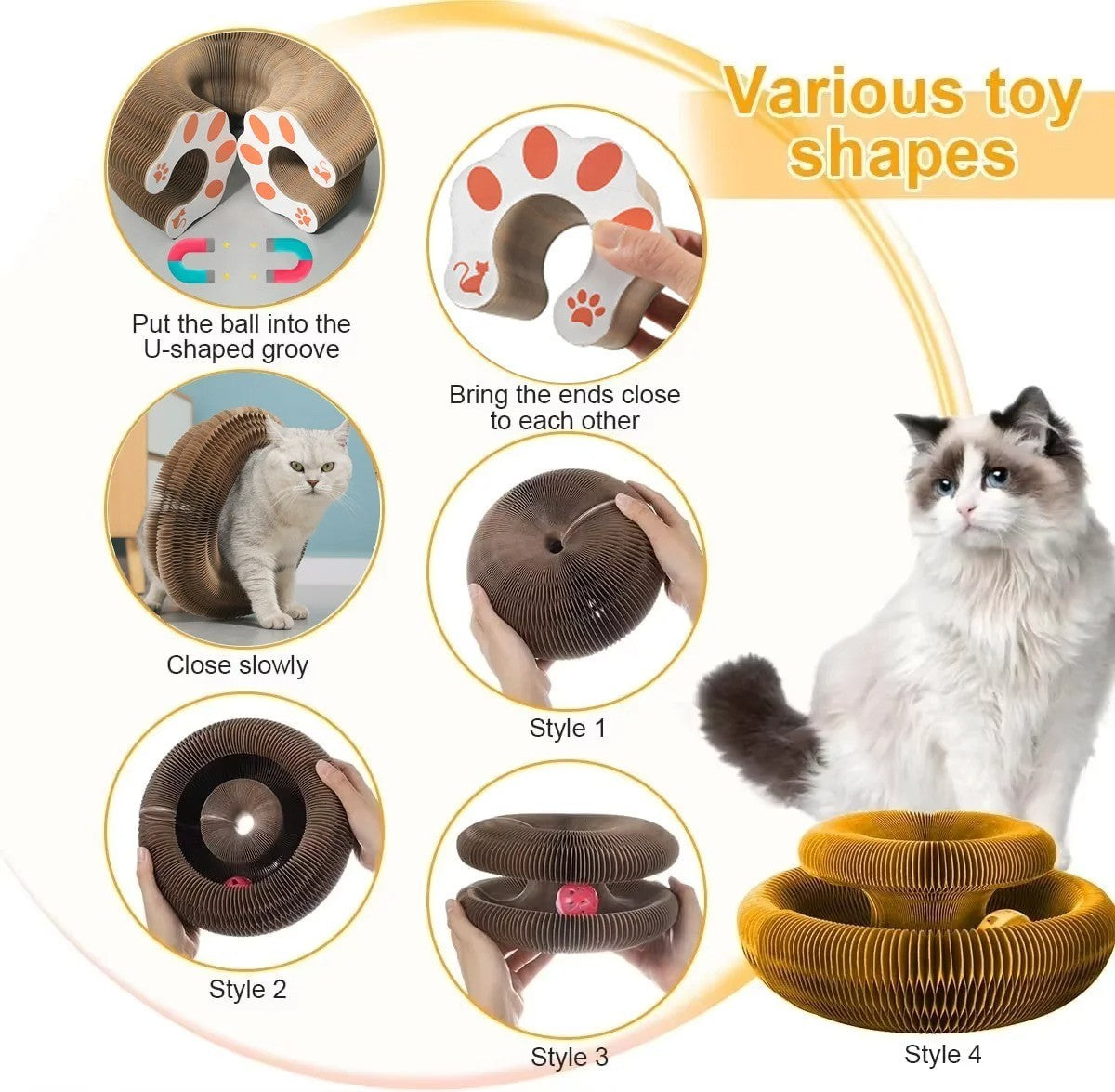 Various toy shapes

Put the ball into the U-shaped groove

Bring the ends close to each other

Close slowly

Style 1

Style 2

Style 3

Style 4